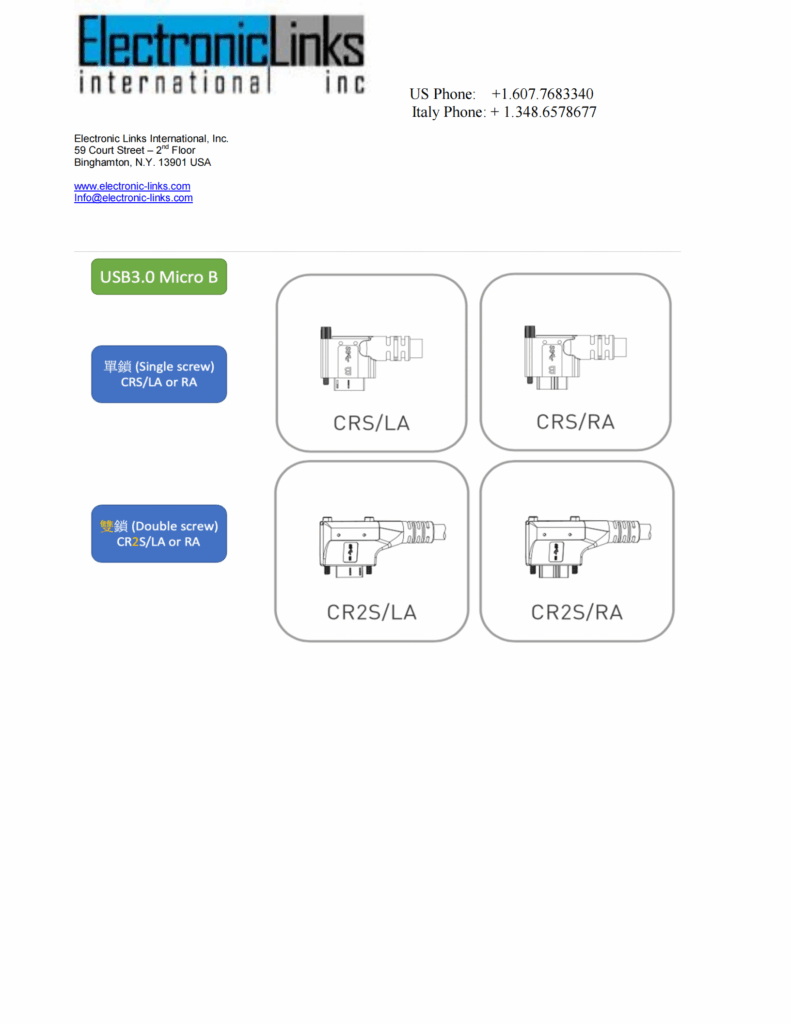 ElectronicLinks
international inc

US Phone: +1.607.7683340
Italy Phone: + 1.348.6578677

Electronic Links International, Inc.
59 Court Street – 2$^{nd}$ Floor
Binghamton, N.Y. 13901 USA

www.electronic-links.com
Info@electronic-links.com

USB3.0 Micro B

單鎖 (Single screw)
CRS/LA or RA

CRS/LA

CRS/RA

雙鎖 (Double screw)
CR2S/LA or RA

CR2S/LA

CR2S/RA